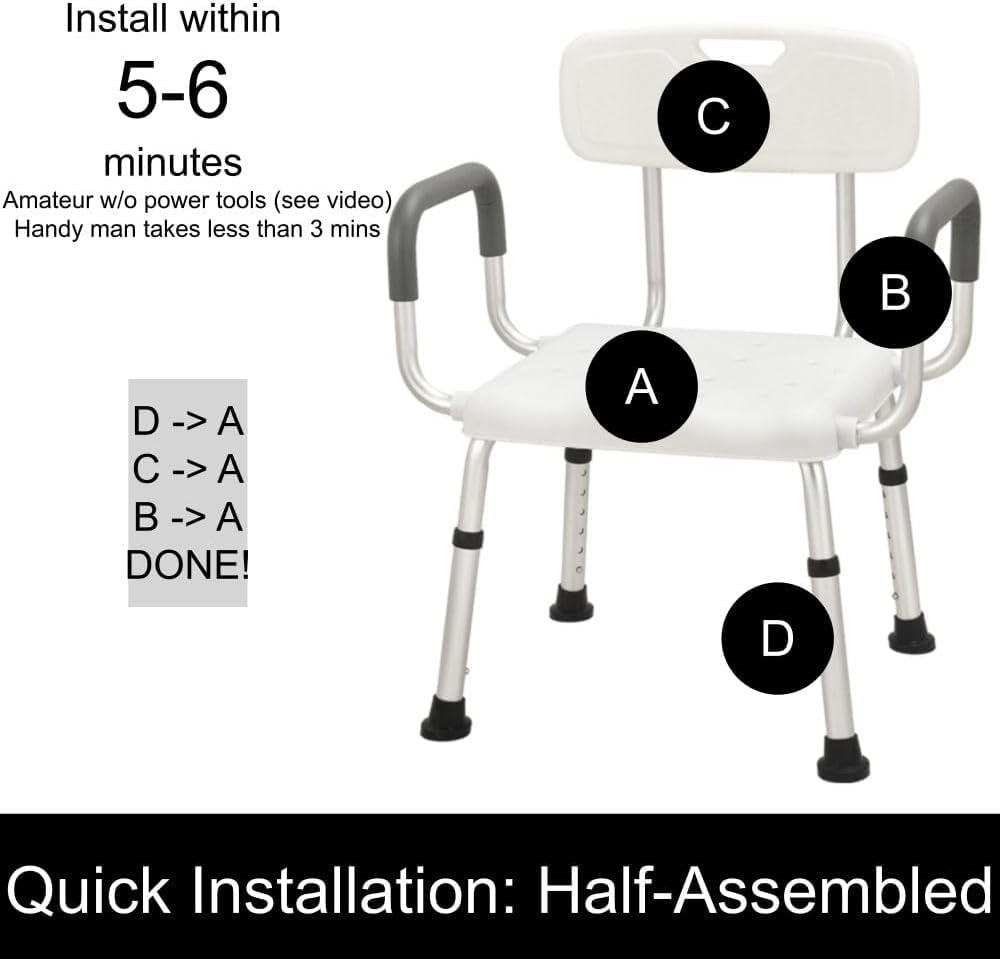 Install within
5-6
minutes
Amateur w/o power tools (see video)
Handy man takes less than 3 mins

D -> A
C -> A
B -> A
DONE!

C

B

A

D

Quick Installation: Half-Assembled