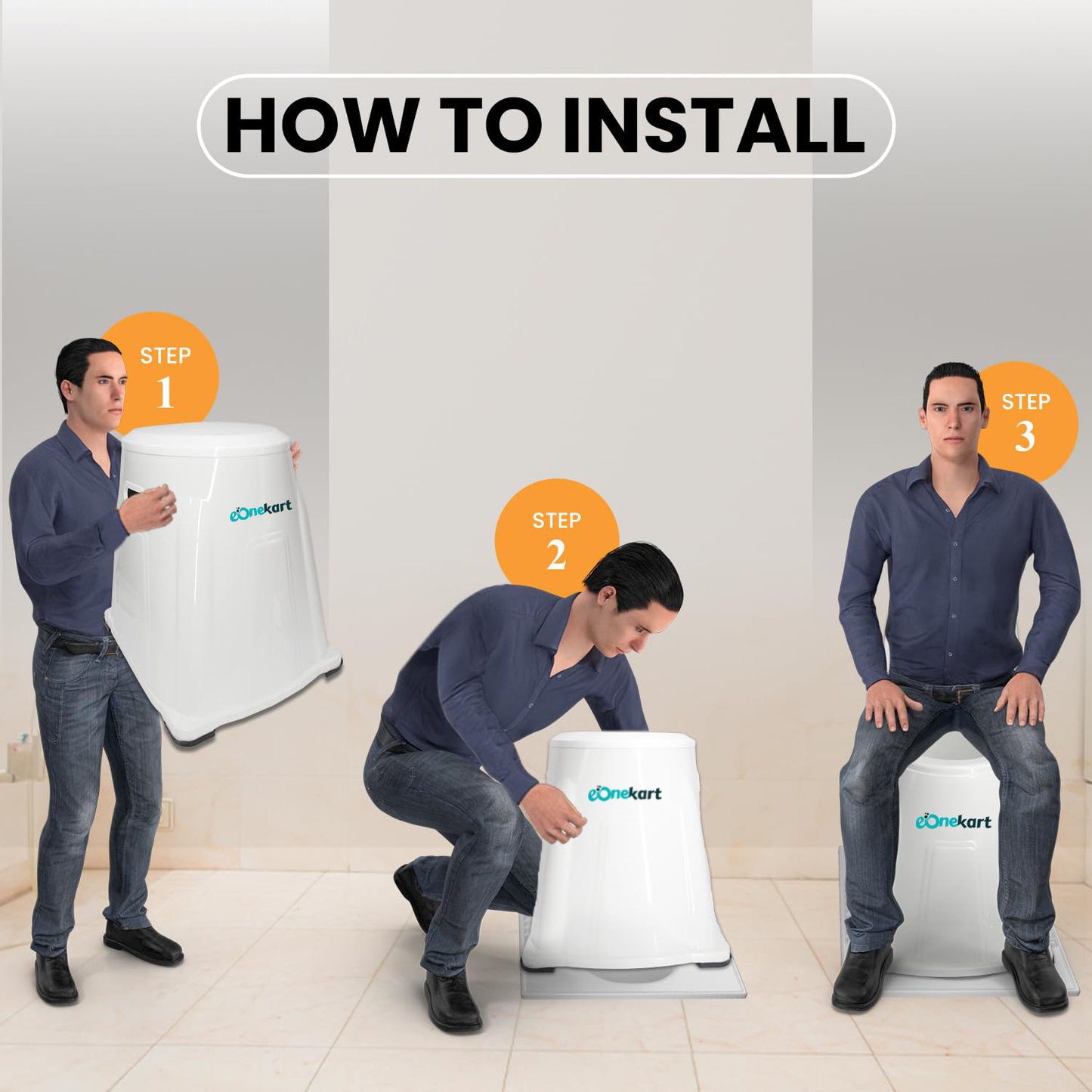 HOW TO INSTALL

STEP 1

eOnekart

STEP 2

eOnekart

STEP 3

eOnekart